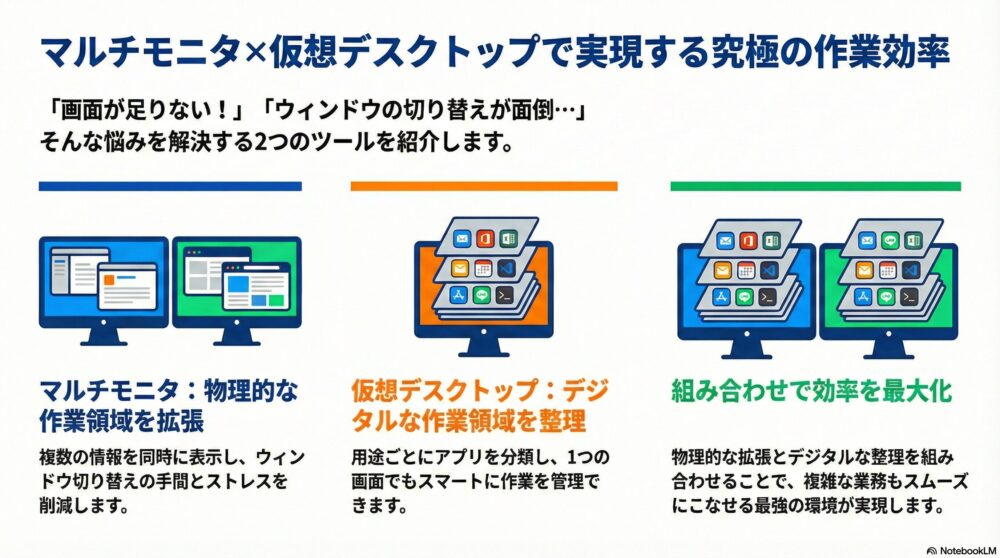 マルチモニタ×仮想デスクトップで実現する究極の作業効率

「画面が足りない！」「ウィンドウの切り替えが面倒…」
そんな悩みを解決する2つのツールを紹介します。

マルチモニタ：物理的な作業領域を拡張

複数の情報を同時に表示し、ウィンドウ切り替えの手間とストレスを削減します。

仮想デスクトップ：デジタルな作業領域を整理

用途ごとにアプリを分類し、1つの画面でもスマートに作業を管理できます。

組み合わせで効率を最大化

物理的な拡張とデジタルな整理を組み合わせることで、複雑な業務もスムーズにこなせる最強の環境が実現します。

NotebookLM